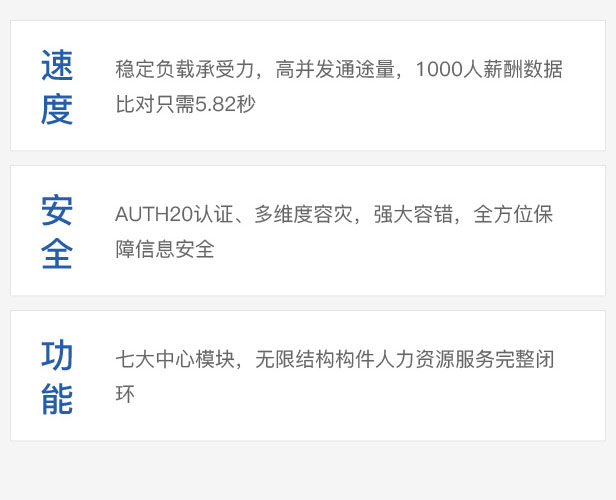 速度

稳定负载承受力，高并发通途量，1000人薪酬数据比对只需5.82秒

安全

AUTH20认证、多维度容灾，强大容错，全方位保障信息安全

功能

七大中心模块，无限结构构件人力资源服务完整闭环